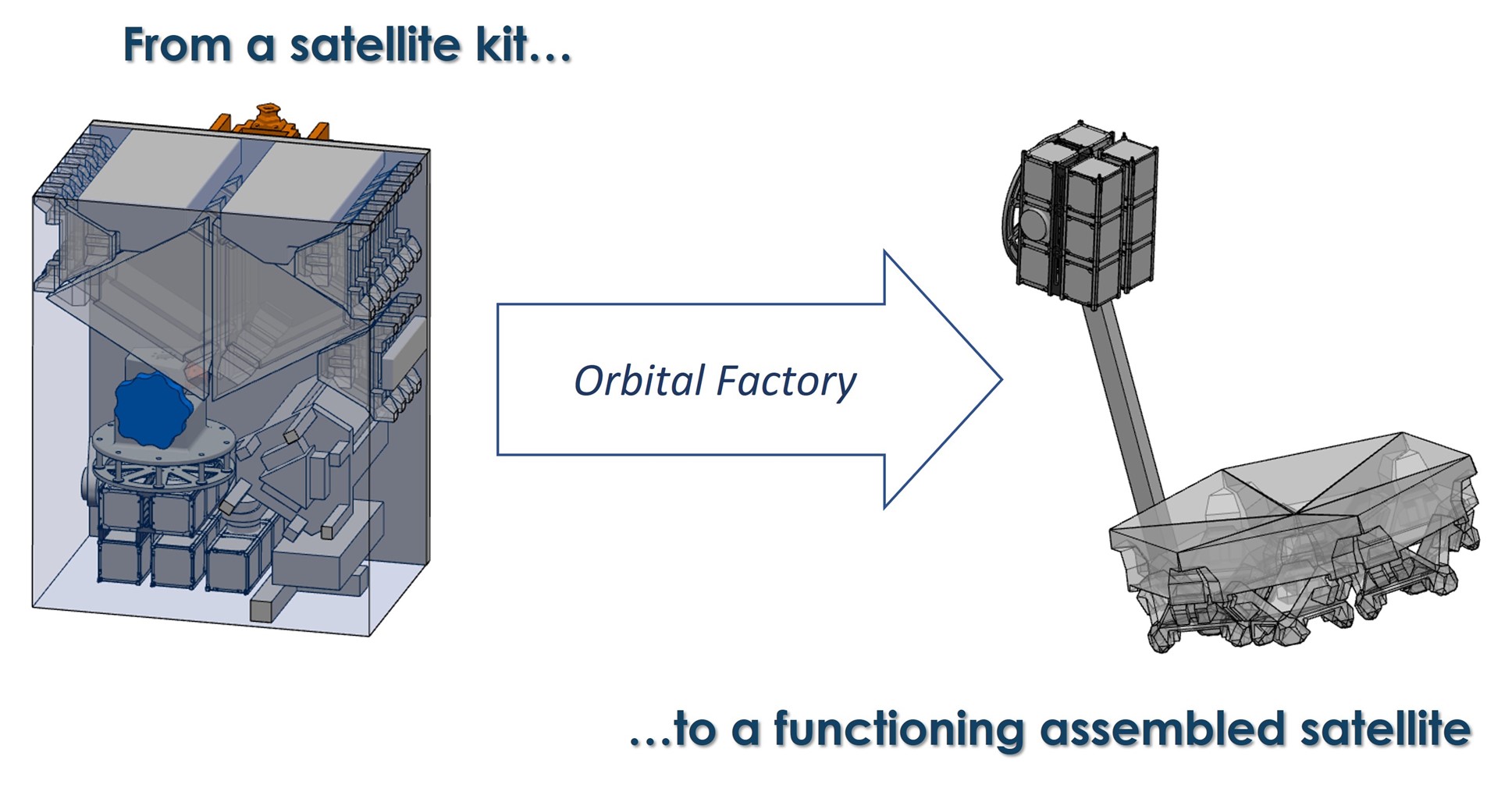 From a satellite kit…

Orbital Factory

…to a functioning assembled satellite